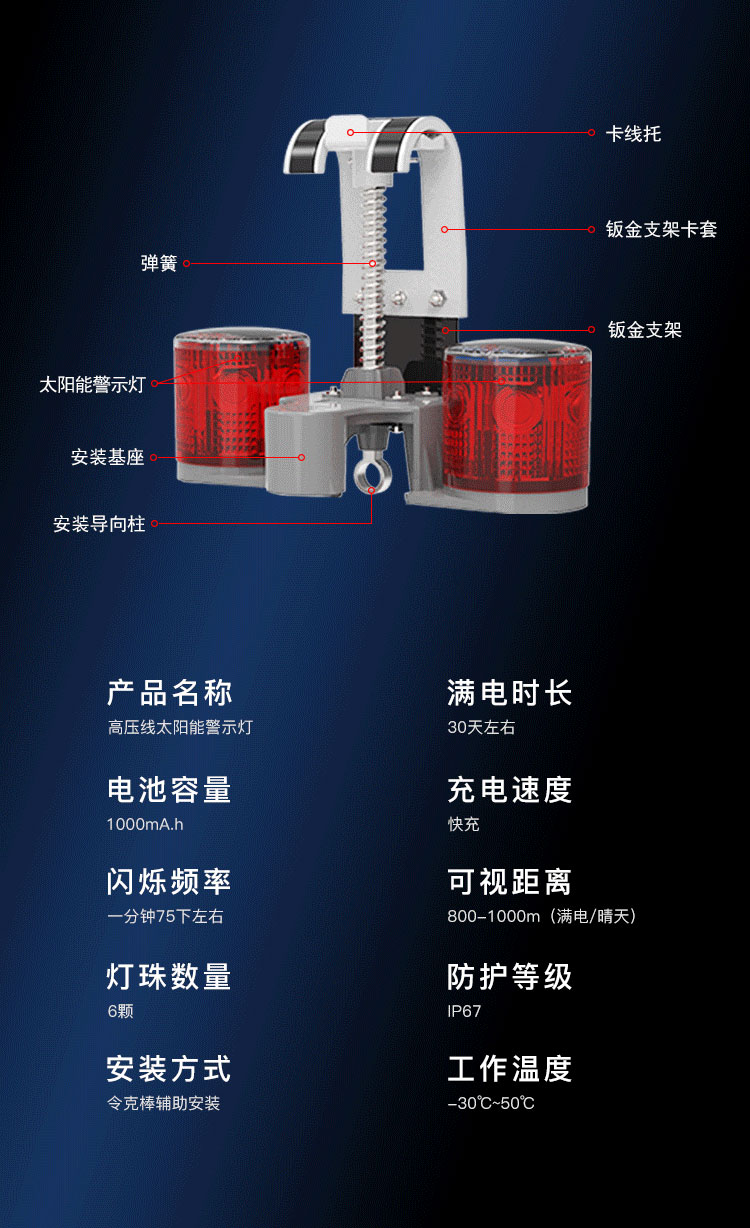 卡线托

钣金支架卡套

弹簧

钣金支架

太阳能警示灯

安装基座

安装导向柱

产品名称
高压线太阳能警示灯

电池容量
1000mA.h

闪烁频率
一分钟75下左右

灯珠数量
6颗

安装方式
令克棒辅助安装

满电时长
30天左右

充电速度
快充

可视距离
800-1000m（满电/晴天）

防护等级
IP67

工作温度
-30℃~50℃